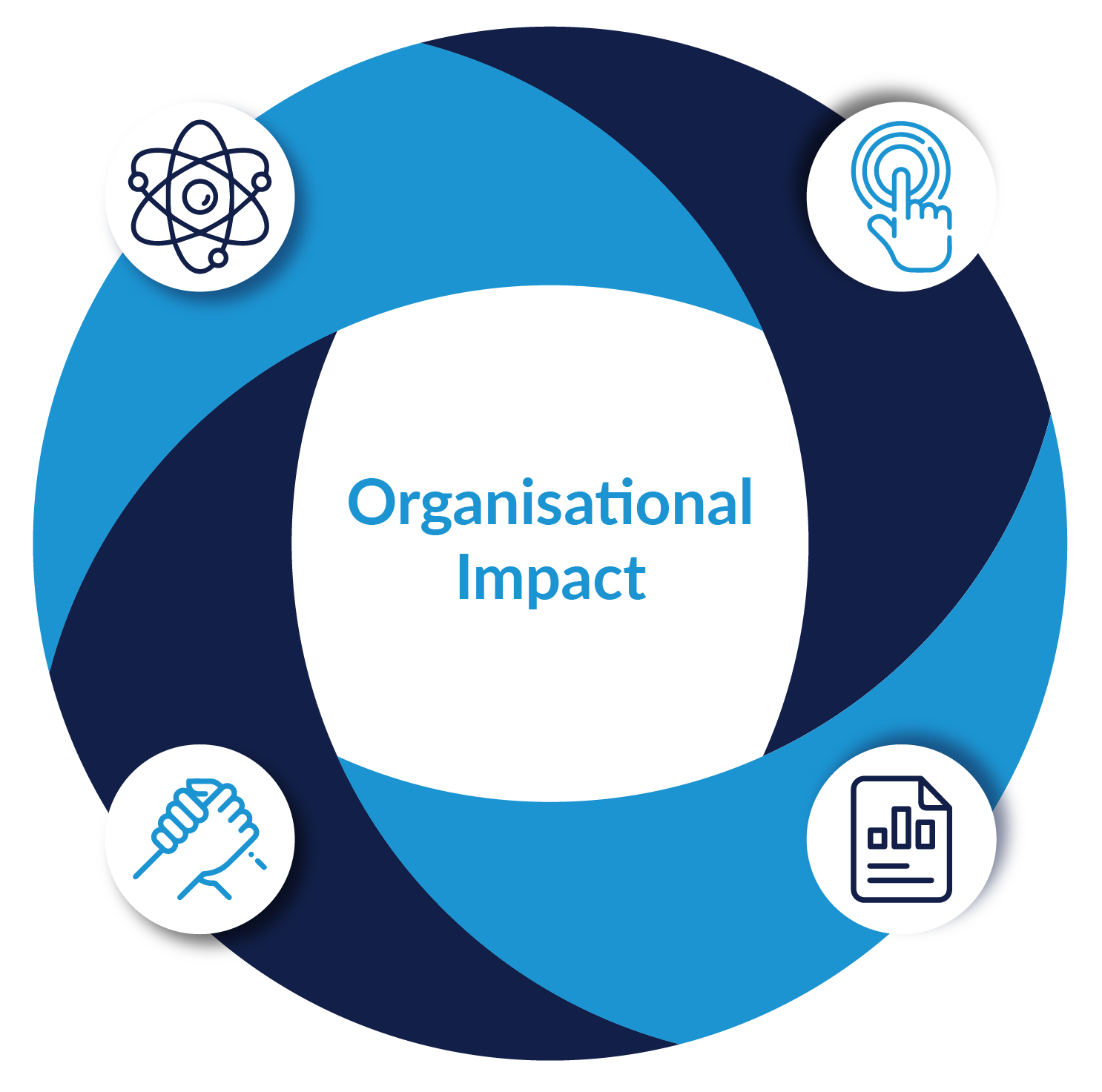 Organisational Impact